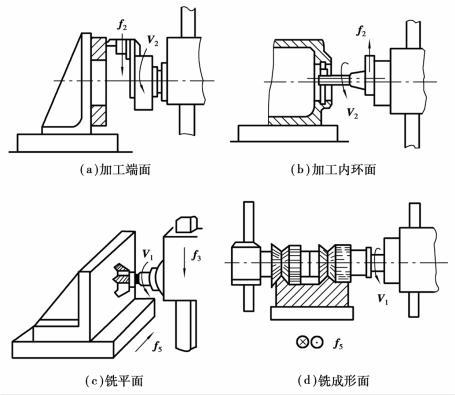 $f_2$
$V_2$
(a)加工端面

$f_2$
$V_2$
(b)加工内环面

$V_1$
$f_3$
$f_5$
(c)铣平面

$V_1$
$f_5$
(d)铣成形面